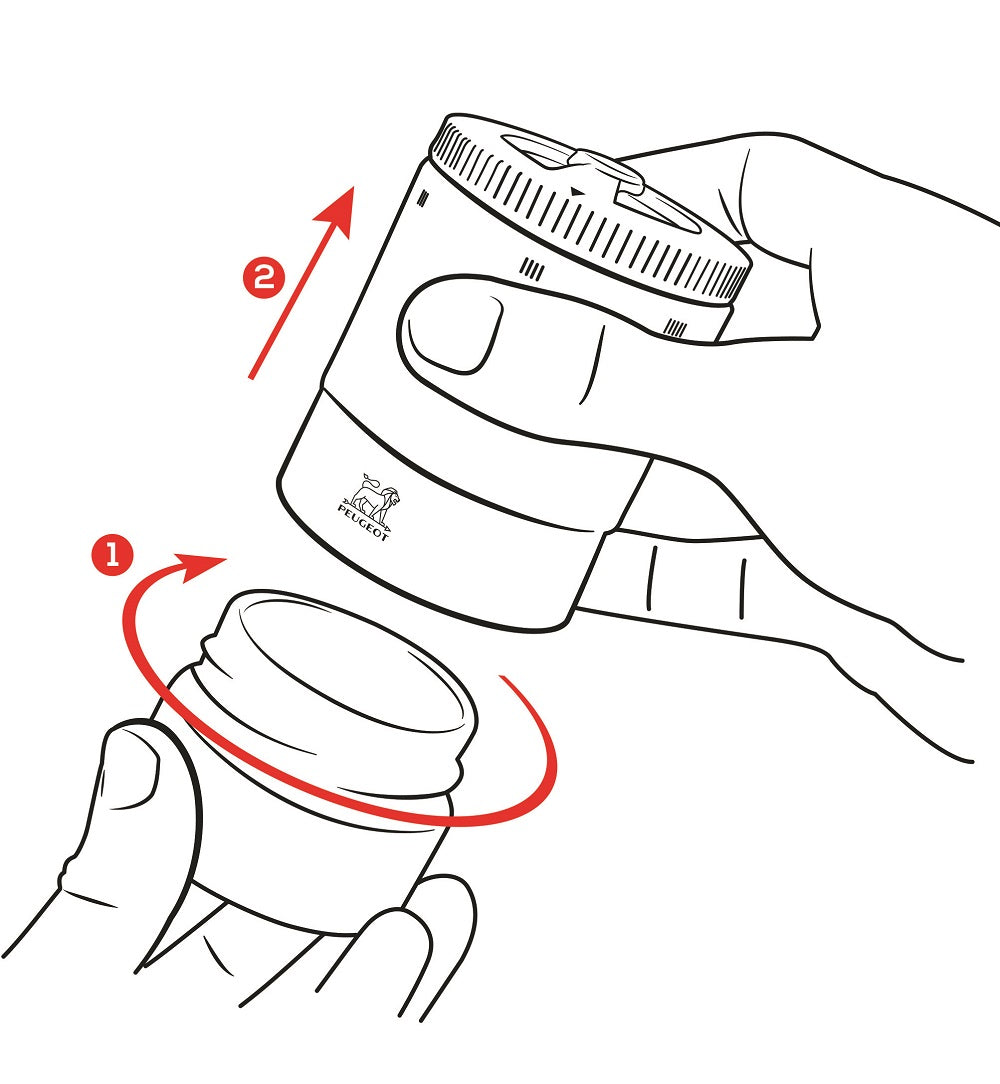 2
PEUGEOT
1